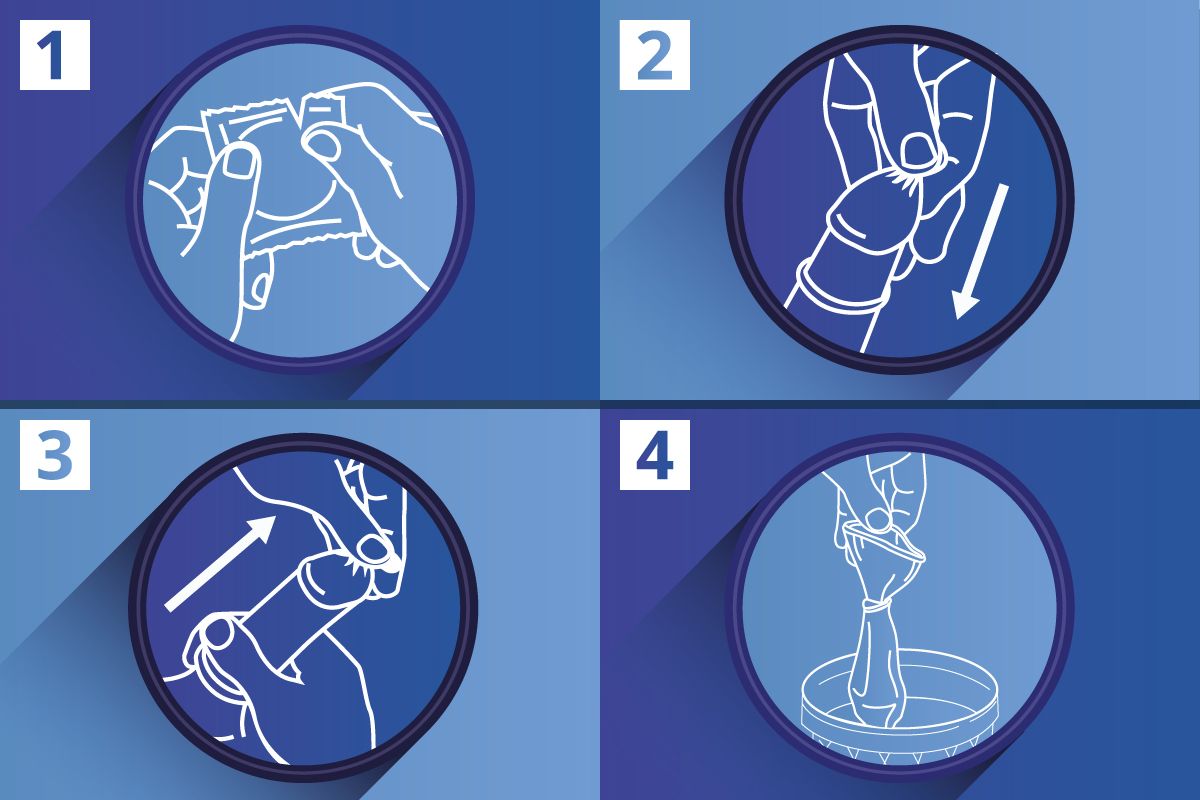 1

2

3

4